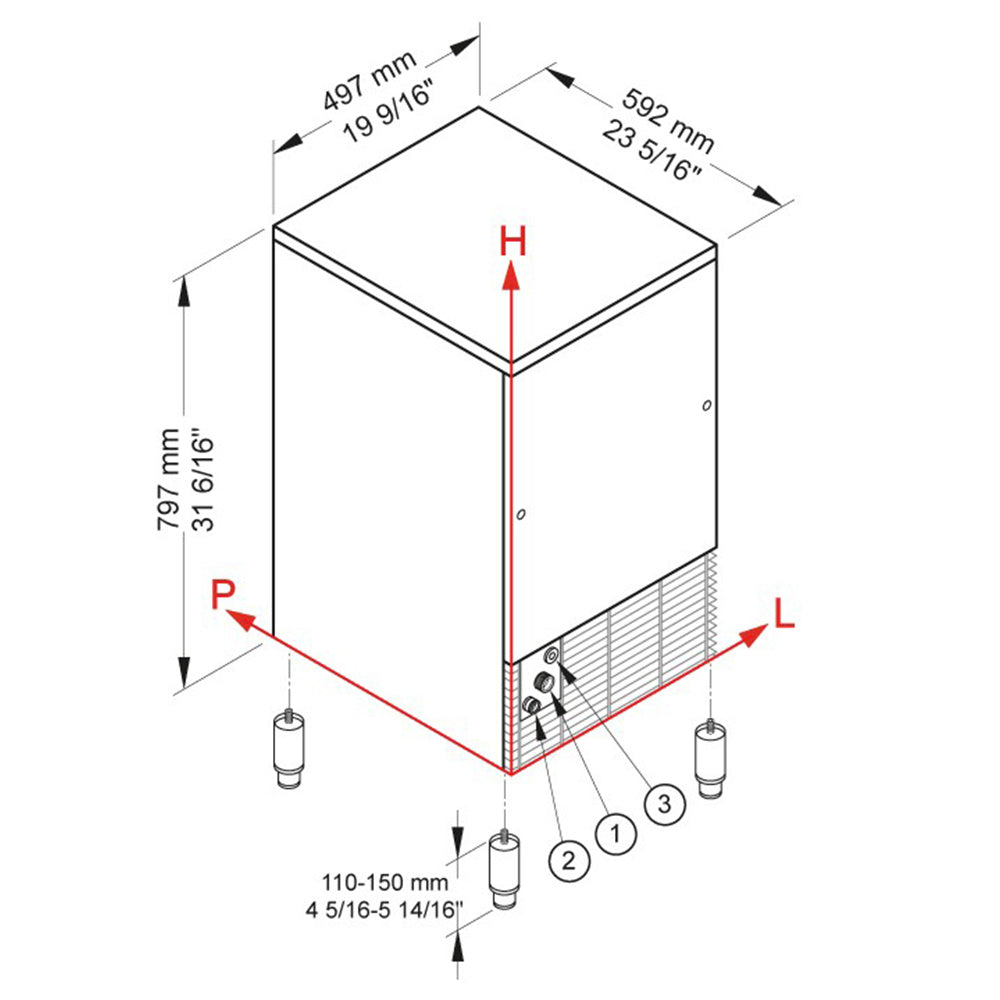 497 mm
19 9/16"

592 mm
23 5/16"

H

797 mm
31 6/16"

P

L

3

1

2

110-150 mm
4 5/16-5 14/16"