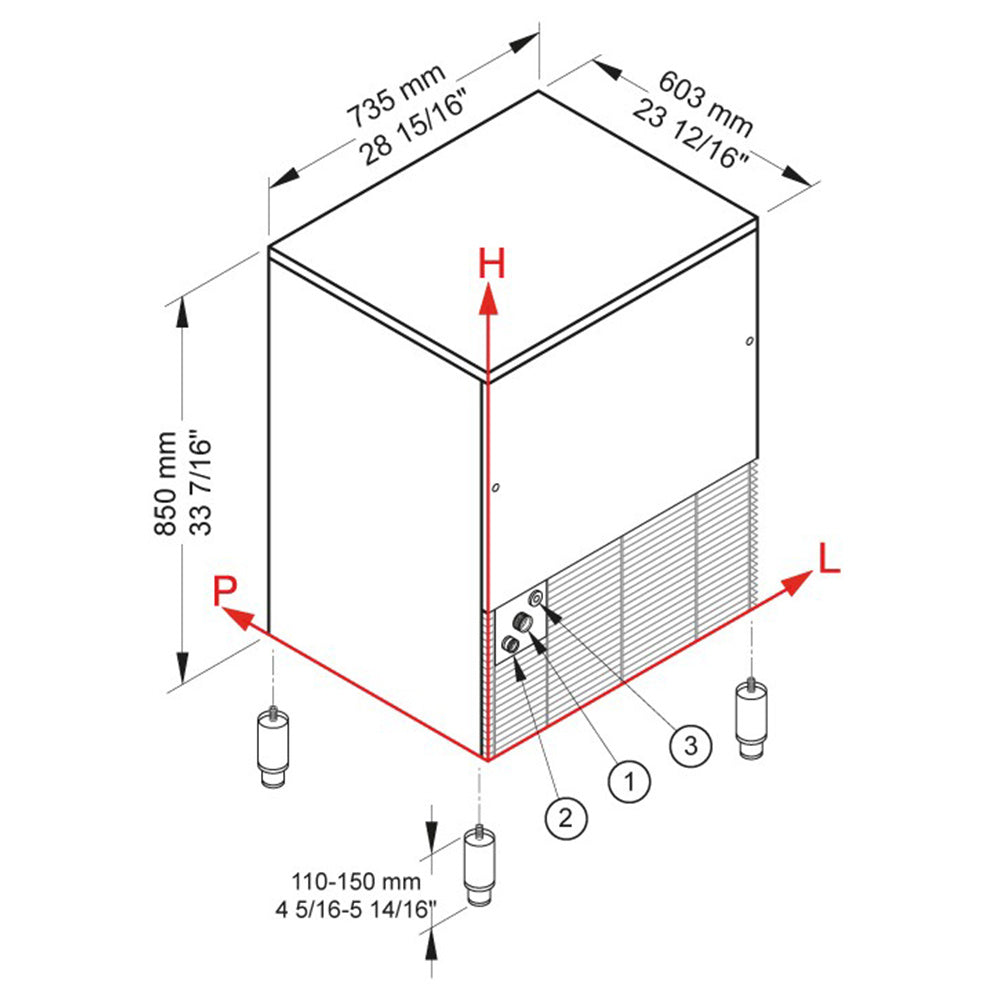 735 mm
28 15/16"

603 mm
23 12/16"

H

850 mm
33 7/16"

P

L

3

1

2

110-150 mm
4 5/16-5 14/16"